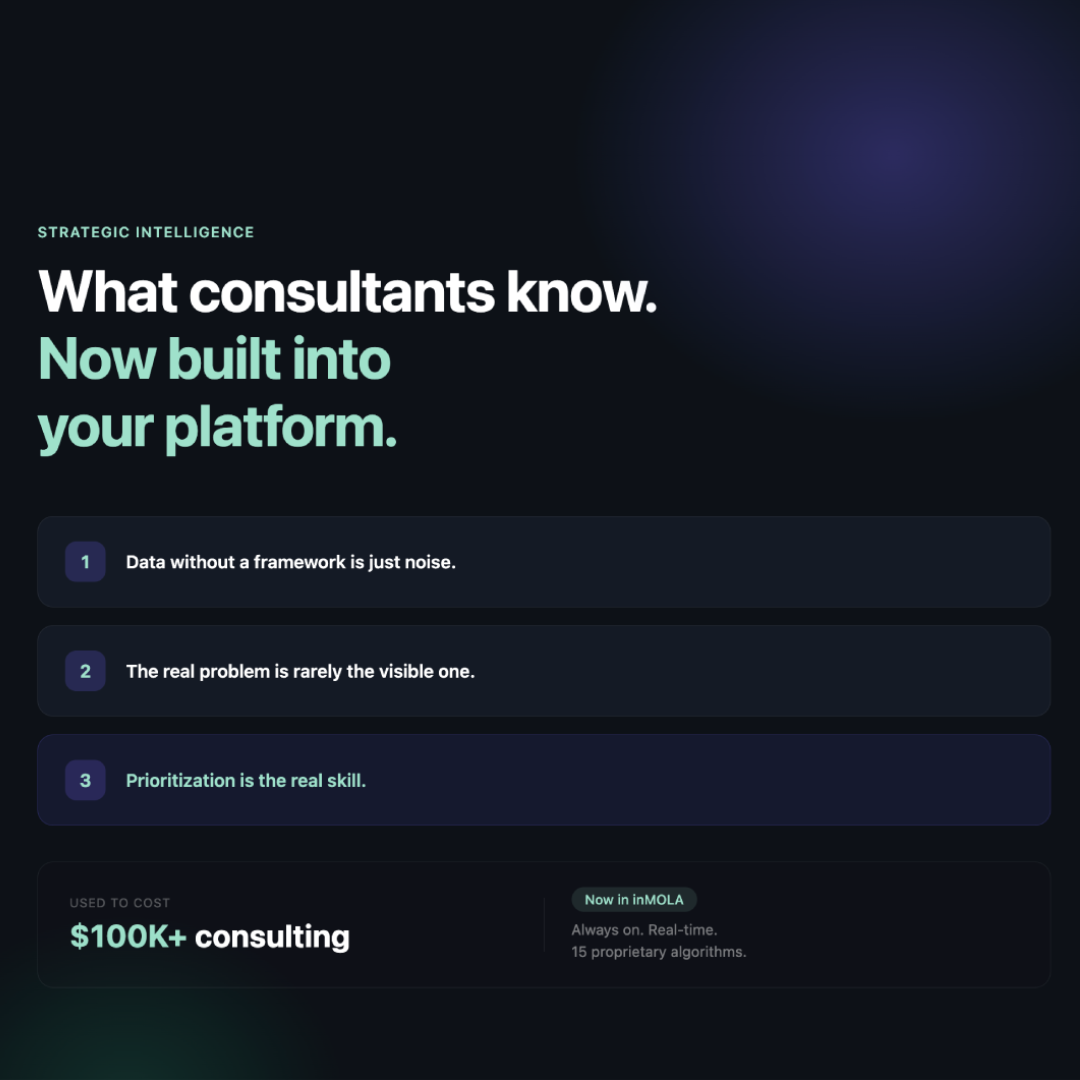 STRATEGIC INTELLIGENCE

What consultants know.
Now built into
your platform.

1 Data without a framework is just noise.

2 The real problem is rarely the visible one.

3 Prioritization is the real skill.

USED TO COST
$100K+ consulting

Now in inMOLA
Always on. Real-time.
15 proprietary algorithms.