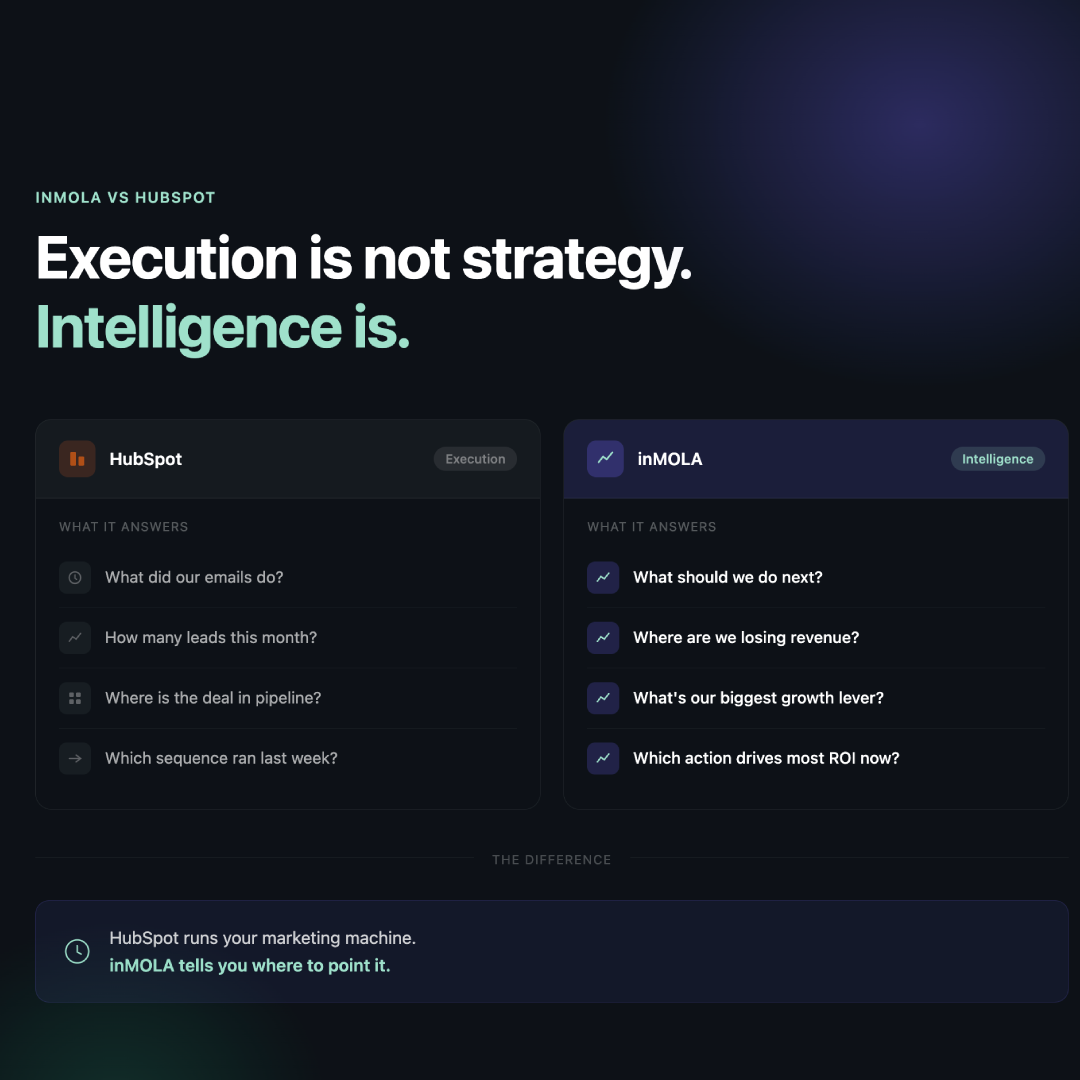 INMOLA VS HUBSPOT

Execution is not strategy.
Intelligence is.

HubSpot
Execution

WHAT IT ANSWERS

What did our emails do?

How many leads this month?

Where is the deal in pipeline?

Which sequence ran last week?

inMOLA
Intelligence

WHAT IT ANSWERS

What should we do next?

Where are we losing revenue?

What's our biggest growth lever?

Which action drives most ROI now?

THE DIFFERENCE

HubSpot runs your marketing machine.
inMOLA tells you where to point it.